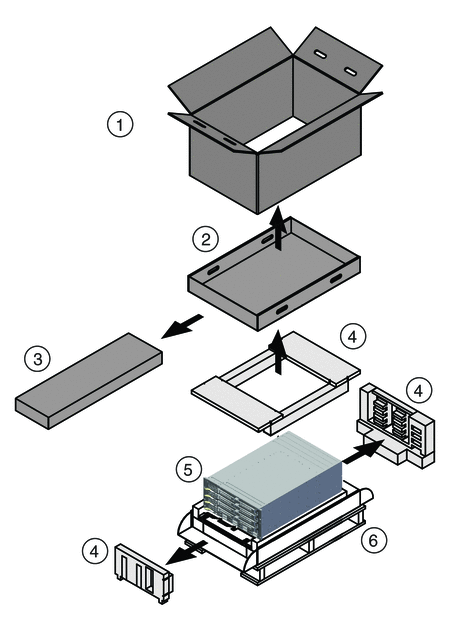 1
2
3
4
4
5
6
4